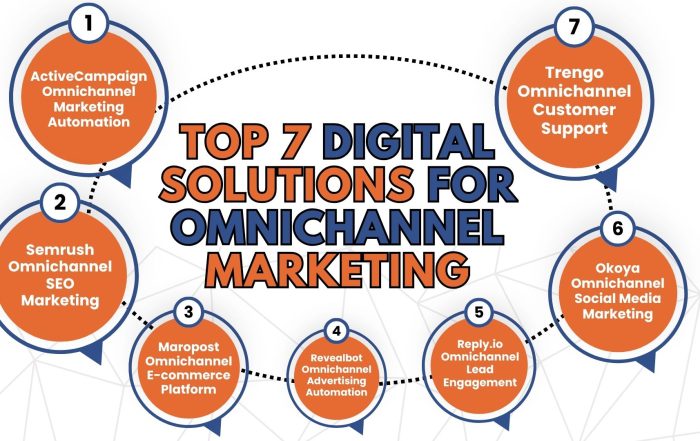 TOP 7 DIGITAL SOLUTIONS FOR OMNICHANNEL MARKETING

1
ActiveCampaign Omnichannel Marketing Automation

2
Semrush Omnichannel SEO Marketing

3
Maropost Omnichannel E-commerce Platform

4
Revealbot Omnichannel Advertising Automation

5
Reply.io Omnichannel Lead Engagement

6
Okoya Omnichannel Social Media Marketing

7
Trengo Omnichannel Customer Support